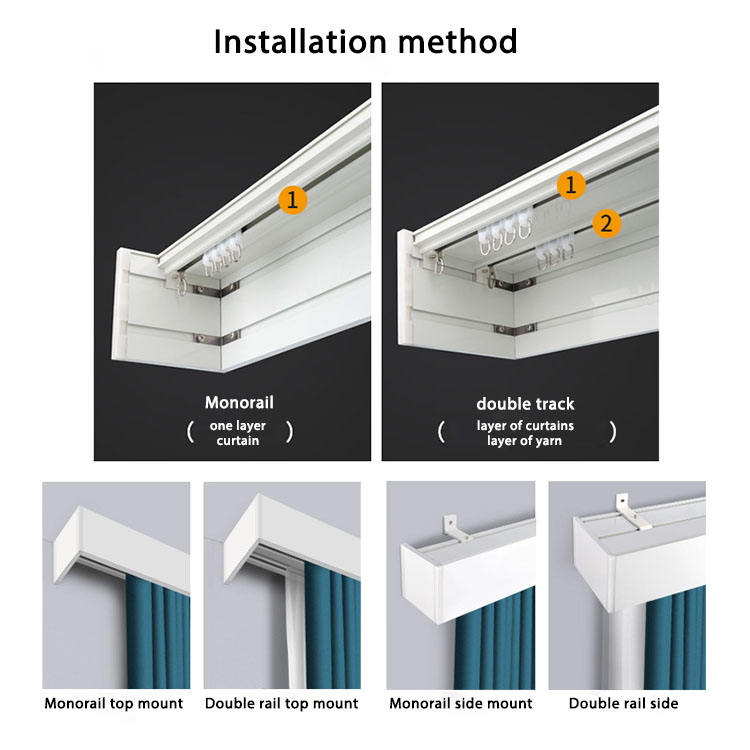 Installation method

1

Monorail
( one layer curtain )

1
2

double track
( layer of curtains layer of yarn )

Monorail top mount

Double rail top mount

Monorail side mount

Double rail side